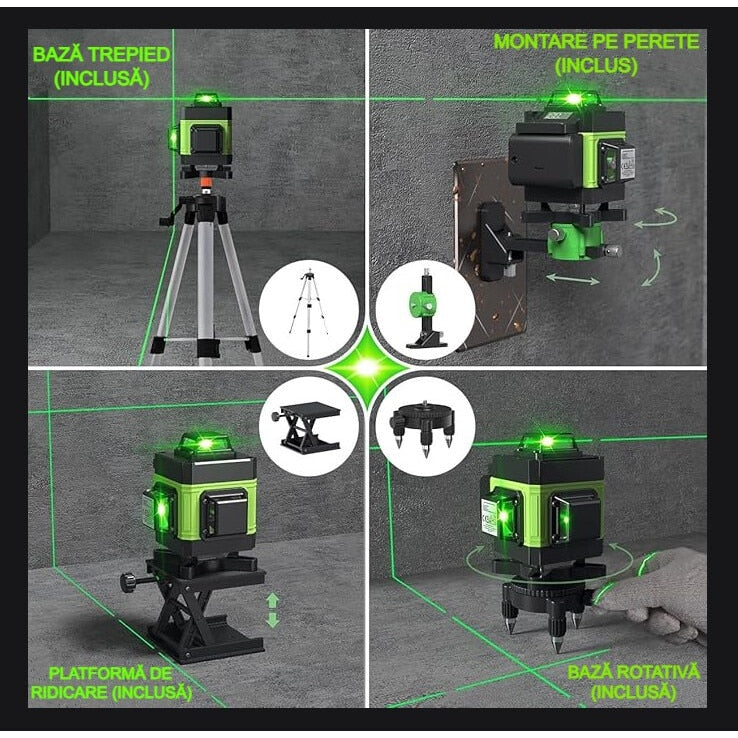 BAZĂ TREPIED (INCLUSĂ)

MONTARE PE PERETE (INCLUS)

PLATFORMĂ DE RIDICARE (INCLUSĂ)

BAZĂ ROTATIVĂ (INCLUSĂ)